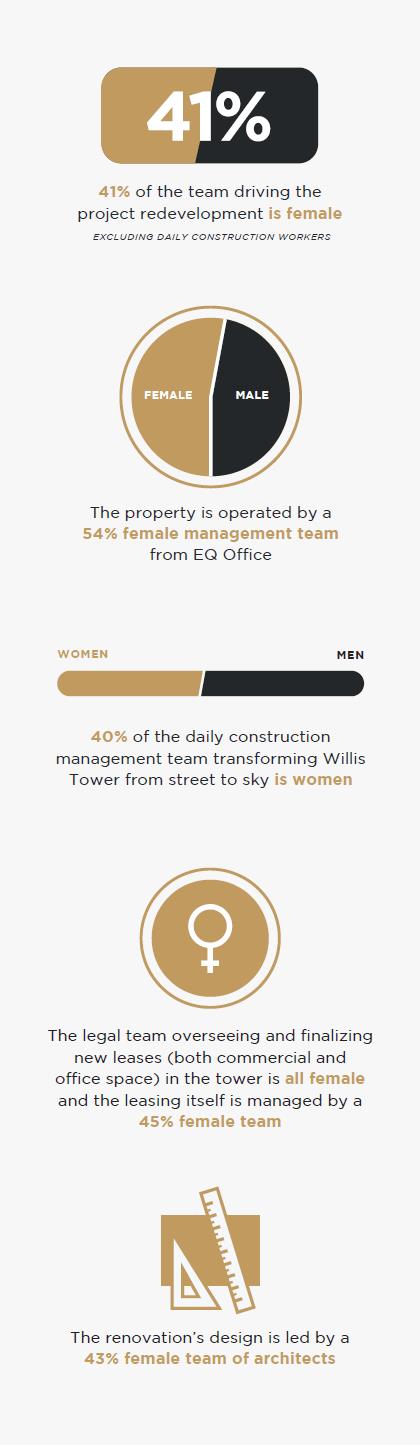 41%

41% of the team driving the project redevelopment is female

EXCLUDING DAILY CONSTRUCTION WORKERS

FEMALE MALE

The property is operated by a 54% female management team from EQ Office

WOMEN MEN

40% of the daily construction management team transforming Willis Tower from street to sky is women

The legal team overseeing and finalizing new leases (both commercial and office space) in the tower is all female and the leasing itself is managed by a 45% female team

The renovation's design is led by a 43% female team of architects