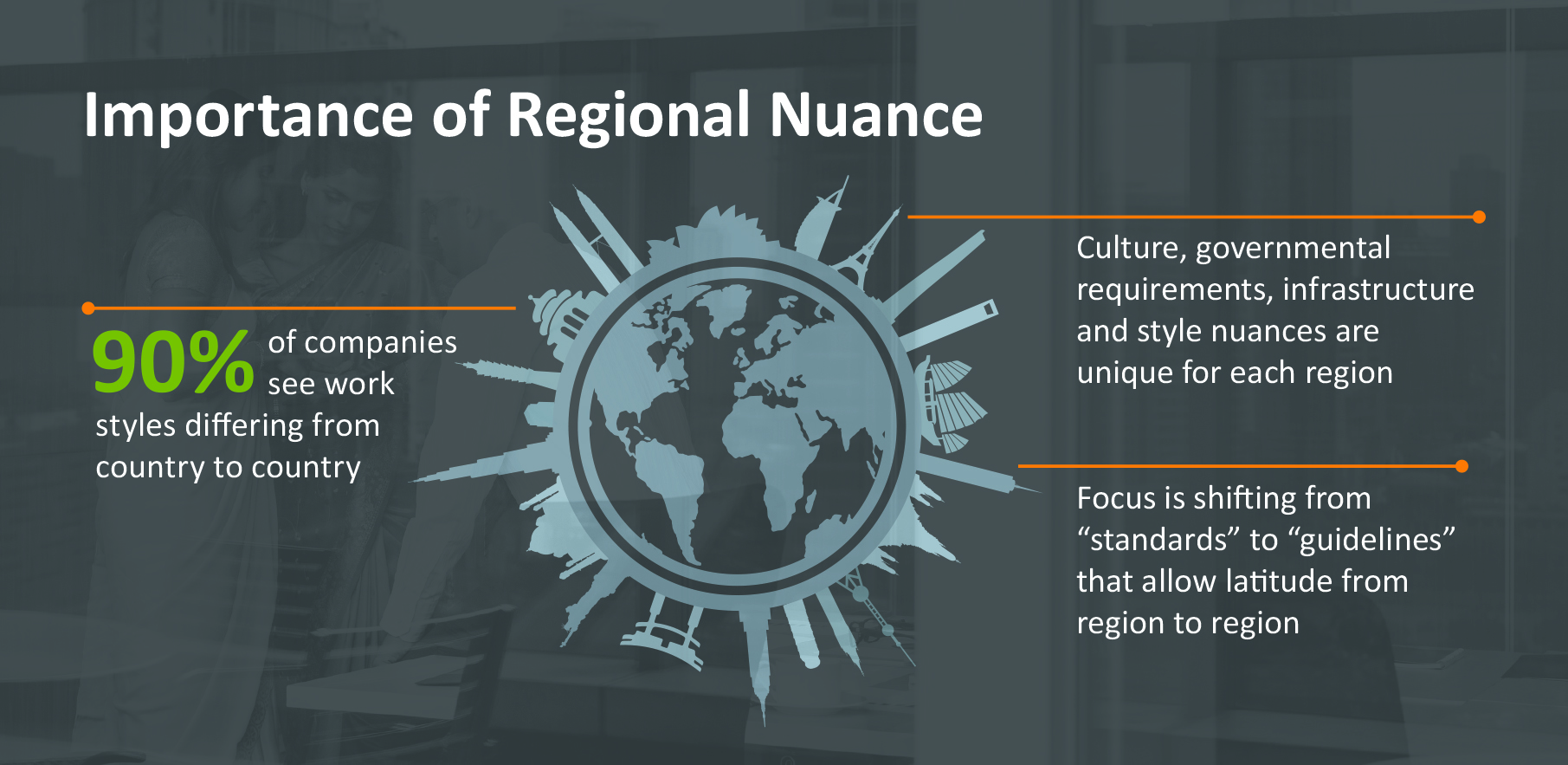 Importance of Regional Nuance

90% of companies see work styles differing from country to country

Culture, governmental requirements, infrastructure and style nuances are unique for each region

Focus is shifting from “standards” to “guidelines” that allow latitude from region to region