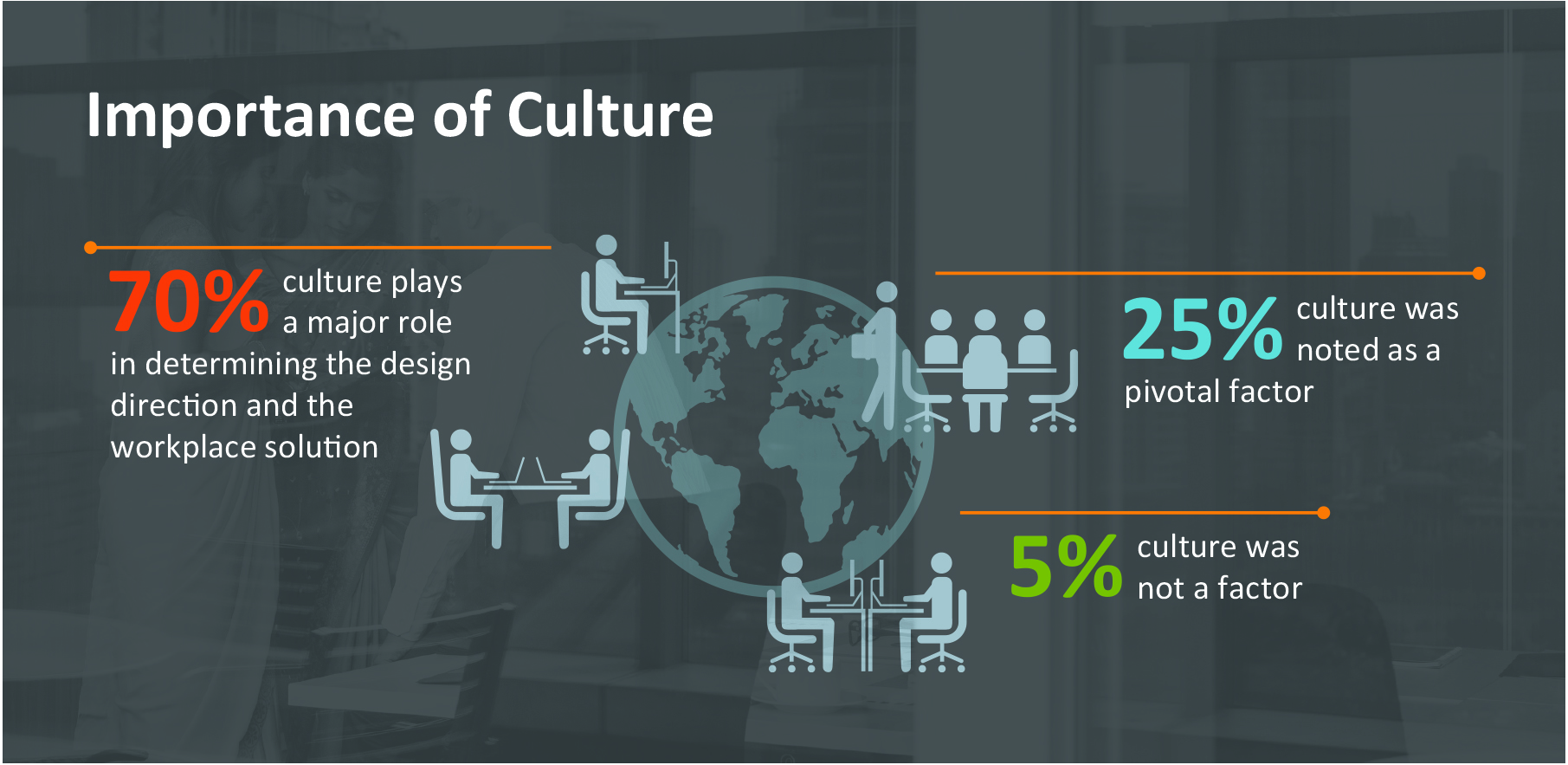 Importance of Culture

70% culture plays a major role in determining the design direction and the workplace solution

25% culture was noted as a pivotal factor

5% culture was not a factor