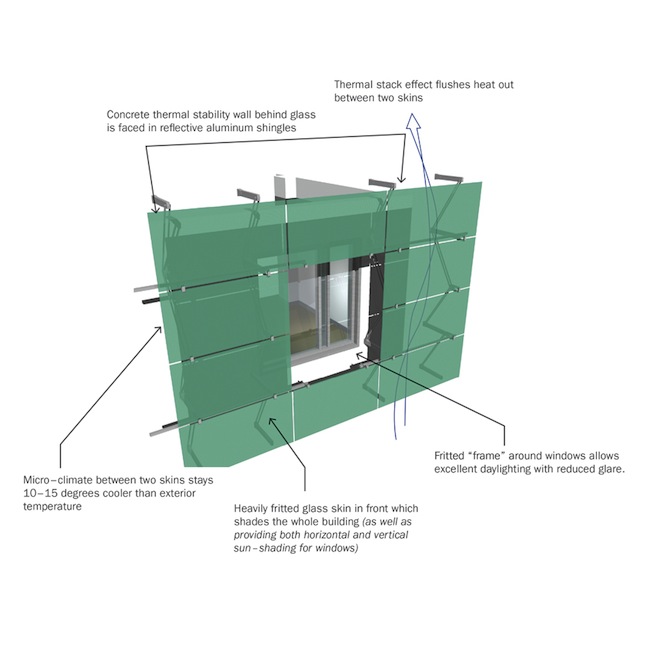 Thermal stack effect flushes heat out between two skins

Concrete thermal stability wall behind glass is faced in reflective aluminum shingles

Fritted "frame" around windows allows excellent daylighting with reduced glare.

Micro–climate between two skins stays 10–15 degrees cooler than exterior temperature

Heavily fritted glass skin in front which shades the whole building (as well as providing both horizontal and vertical sun–shading for windows)